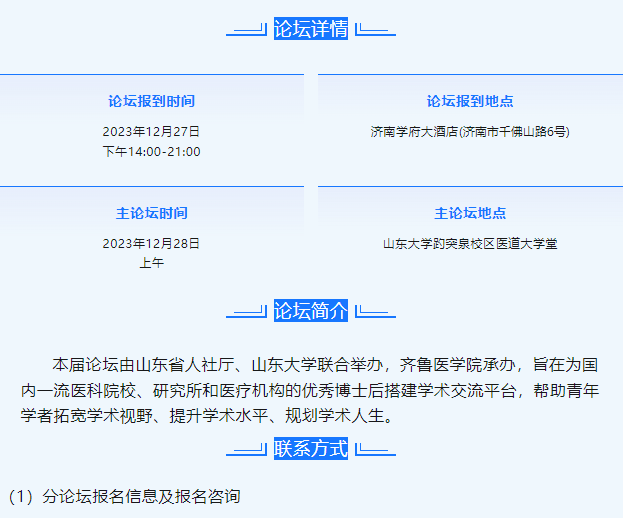 论坛详情

论坛报到时间

2023年12月27日
下午14:00-21:00

论坛报到地点

济南学府大酒店(济南市千佛山路6号)

主论坛时间

2023年12月28日
上午

主论坛地点

山东大学趵突泉校区医道大学堂

论坛简介

本届论坛由山东省人社厅、山东大学联合举办，齐鲁医学院承办，旨在为国内一流医科院校、研究所和医疗机构的优秀博士后搭建学术交流平台，帮助青年学者拓宽学术视野、提升学术水平、规划学术人生。

联系方式

（1）分论坛报名信息及报名咨询